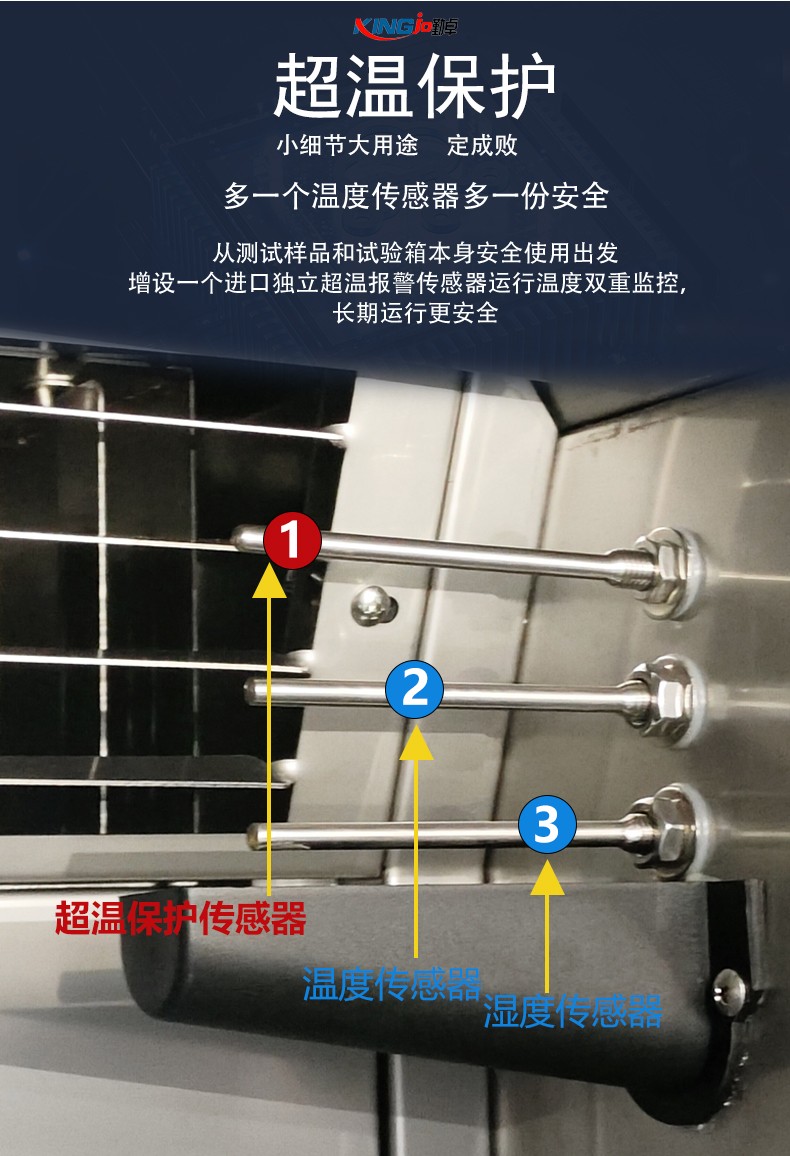 KINGjo勤卓

超温保护

小细节大用途　定成败

多一个温度传感器多一份安全

从测试样品和试验箱本身安全使用出发
增设一个进口独立超温报警传感器运行温度双重监控，
长期运行更安全

1

2

3

超温保护传感器

温度传感器

湿度传感器